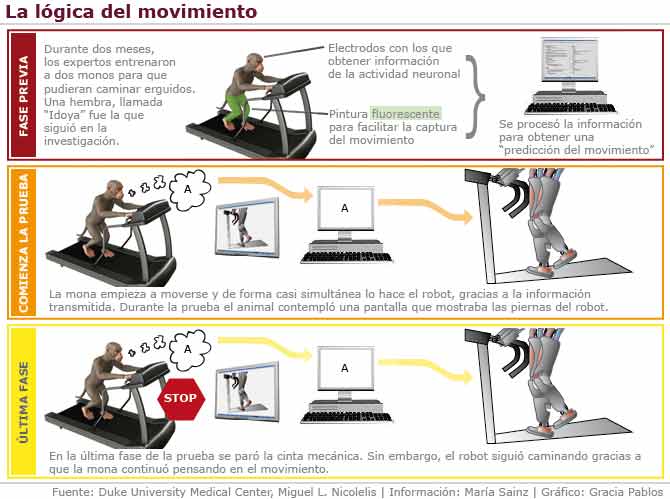 La lógica del movimiento

FASE PREVIA

Durante dos meses, los expertos entrenaron a dos monos para que pudieran caminar erguidos. Una hembra, llamada "Idoya" fue la que siguió en la investigación.

Electrodos con los que obtener información de la actividad neuronal

Pintura fluorescente para facilitar la captura del movimiento

Se procesó la información para obtener una "predicción del movimiento".

COMIENZA LA PRUEBA

A

A

La mona empieza a moverse y de forma casi simultánea lo hace el robot, gracias a la información transmitida. Durante la prueba el animal contempló una pantalla que mostraba las piernas del robot.

ÚLTIMA FASE

A

STOP

A

En la última fase de la prueba se paró la cinta mecánica. Sin embargo, el robot siguió caminando gracias a que la mona continuó pensando en el movimiento.

Fuente: Duke University Medical Center, Miguel L. Nicolelis | Información: María Sainz | Gráfico: Gracia Pablos